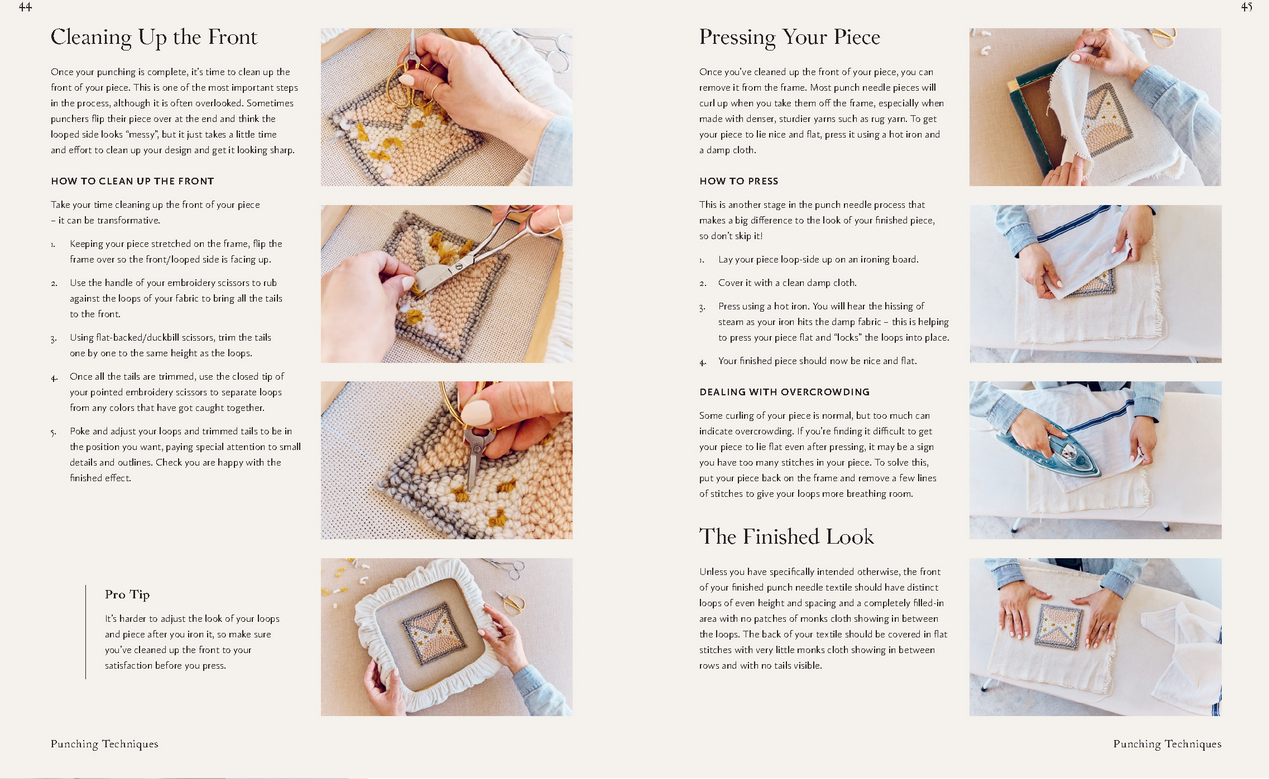 44

Cleaning Up the Front

Once your punching is complete, it's time to clean up the front of your piece. This is one of the most important steps in the process, although it is often overlooked. Sometimes punchers flip their piece over at the end and think the looped side looks "messy", but it just takes a little time and effort to clean up your design and get it looking sharp.

HOW TO CLEAN UP THE FRONT

Take your time cleaning up the front of your piece – it can be transformative.

1. Keeping your piece stretched on the frame, flip the frame over so the front/looped side is facing up.

2. Use the handle of your embroidery scissors to rub against the loops of your fabric to bring all the tails to the front.

3. Using flat-backed/duckbill scissors, trim the tails one by one to the same height as the loops.

4. Once all the tails are trimmed, use the closed tip of your pointed embroidery scissors to separate loops from any colors that have got caught together.

5. Poke and adjust your loops and trimmed tails to be in the position you want, paying special attention to small details and outlines. Check you are happy with the finished effect.

Pro Tip

It's harder to adjust the look of your loops and piece after you iron it, so make sure you've cleaned up the front to your satisfaction before you press.

Punching Techniques

45

Pressing Your Piece

Once you've cleaned up the front of your piece, you can remove it from the frame. Most punch needle pieces will curl up when you take them off the frame, especially when made with denser, sturdier yarns such as rug yarn. To get your piece to lie nice and flat, press it using a hot iron and a damp cloth.

HOW TO PRESS

This is another stage in the punch needle process that makes a big difference to the look of your finished piece, so don't skip it!

1. Lay your piece loop-side up on an ironing board.

2. Cover it with a clean damp cloth.

3. Press using a hot iron. You will hear the hissing of steam as your iron hits the damp fabric – this is helping to press your piece flat and "locks" the loops into place.

4. Your finished piece should now be nice and flat.

DEALING WITH OVERCROWDING

Some curling of your piece is normal, but too much can indicate overcrowding. If you're finding it difficult to get your piece to lie flat even after pressing, it may be a sign you have too many stitches in your piece. To solve this, put your piece back on the frame and remove a few lines of stitches to give your loops more breathing room.

The Finished Look

Unless you have specifically intended otherwise, the front of your finished punch needle textile should have distinct loops of even height and spacing and a completely filled-in area with no patches of monks cloth showing in between the loops. The back of your textile should be covered in flat stitches with very little monks cloth showing in between rows and with no tails visible.

Punching Techniques