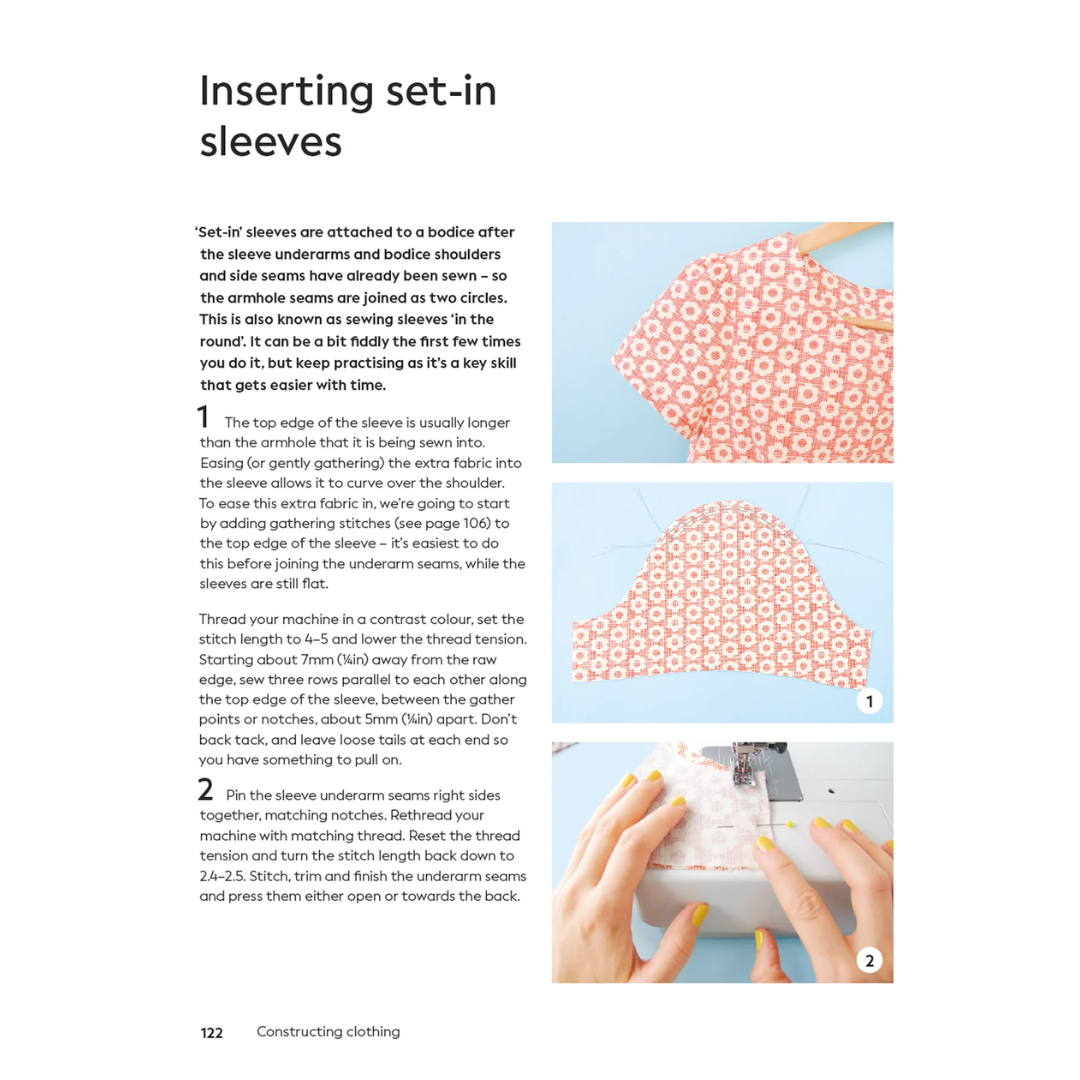 Inserting set-in sleeves

'Set-in' sleeves are attached to a bodice after the sleeve underarms and bodice shoulders and side seams have already been sewn – so the armhole seams are joined as two circles. This is also known as sewing sleeves 'in the round'. It can be a bit fiddly the first few times you do it, but keep practising as it's a key skill that gets easier with time.

1 The top edge of the sleeve is usually longer than the armhole that it is being sewn into. Easing (or gently gathering) the extra fabric into the sleeve allows it to curve over the shoulder. To ease this extra fabric in, we're going to start by adding gathering stitches (see page 106) to the top edge of the sleeve – it's easiest to do this before joining the underarm seams, while the sleeves are still flat.

Thread your machine in a contrast colour, set the stitch length to 4–5 and lower the thread tension. Starting about 7mm (¼in) away from the raw edge, sew three rows parallel to each other along the top edge of the sleeve, between the gather points or notches, about 5mm (¼in) apart. Don't back tack, and leave loose tails at each end so you have something to pull on.

2 Pin the sleeve underarm seams right sides together, matching notches. Rethread your machine with matching thread. Reset the thread tension and turn the stitch length back down to 2.4–2.5. Stitch, trim and finish the underarm seams and press them either open or towards the back.

1

2

122 Constructing clothing