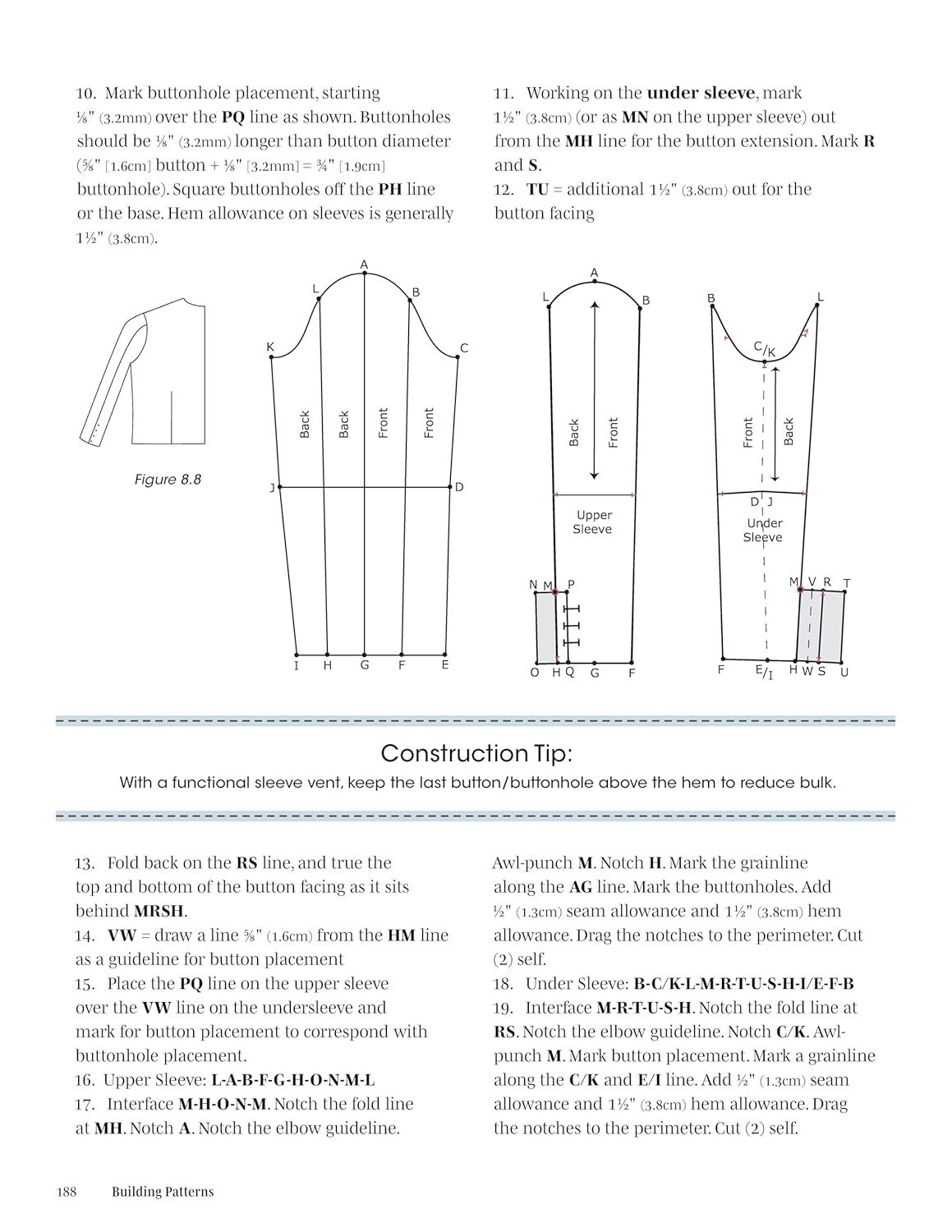 10. Mark buttonhole placement, starting ⅛" (3.2mm) over the **PQ** line as shown. Buttonholes should be ⅛" (3.2mm) longer than button diameter (⅝" [1.6cm] button + ⅛" [3.2mm] = ¾" [1.9cm] buttonhole). Square buttonholes off the **PH** line or the base. Hem allowance on sleeves is generally 1½" (3.8cm).

11. Working on the **under sleeve**, mark 1½" (3.8cm) (or as **MN** on the upper sleeve) out from the **MH** line for the button extension. Mark **R** and **S**.
12. **TU** = additional 1½" (3.8cm) out for the button facing

Figure 8.8

A L B K C Back Back Front Front J D I H G F E

A L B Back Front Upper Sleeve N M P O H Q G F

B L C/K Front Back D J Under Sleeve M V R T F E/I H W S U

Construction Tip:
With a functional sleeve vent, keep the last button/buttonhole above the hem to reduce bulk.

13. Fold back on the **RS** line, and true the top and bottom of the button facing as it sits behind **MRSH**.
14. **VW** = draw a line ⅝" (1.6cm) from the **HM** line as a guideline for button placement
15. Place the **PQ** line on the upper sleeve over the **VW** line on the undersleeve and mark for button placement to correspond with buttonhole placement.
16. Upper Sleeve: **L-A-B-F-G-H-O-N-M-L**
17. Interface **M-H-O-N-M**. Notch the fold line at **MH**. Notch **A**. Notch the elbow guideline.

Awl-punch **M**. Notch **H**. Mark the grainline along the **AG** line. Mark the buttonholes. Add ½" (1.3cm) seam allowance and 1½" (3.8cm) hem allowance. Drag the notches to the perimeter. Cut (2) self.
18. Under Sleeve: **B-C/K-L-M-R-T-U-S-H-I/E-F-B**
19. Interface **M-R-T-U-S-H**. Notch the fold line at **RS**. Notch the elbow guideline. Notch **C/K**. Awl-punch **M**. Mark button placement. Mark a grainline along the **C/K** and **E/I** line. Add ½" (1.3cm) seam allowance and 1½" (3.8cm) hem allowance. Drag the notches to the perimeter. Cut (2) self.

188 Building Patterns