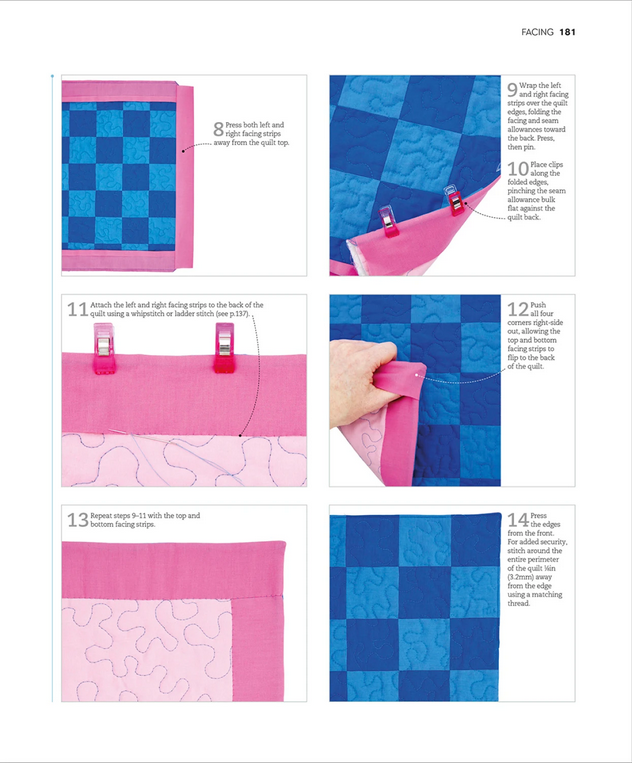 FACING 181

8 Press both left and right facing strips away from the quilt top.

9 Wrap the left and right facing strips over the quilt edges, folding the facing and seam allowances toward the back. Press, then pin.

10 Place clips along the folded edges, pinching the seam allowance bulk flat against the quilt back.

11 Attach the left and right facing strips to the back of the quilt using a whipstitch or ladder stitch (see p.137).

12 Push all four corners right-side out, allowing the top and bottom facing strips to flip to the back of the quilt.

13 Repeat steps 9–11 with the top and bottom facing strips.

14 Press the edges from the front. For added security, stitch around the entire perimeter of the quilt ⅛in (3.2mm) away from the edge using a matching thread.