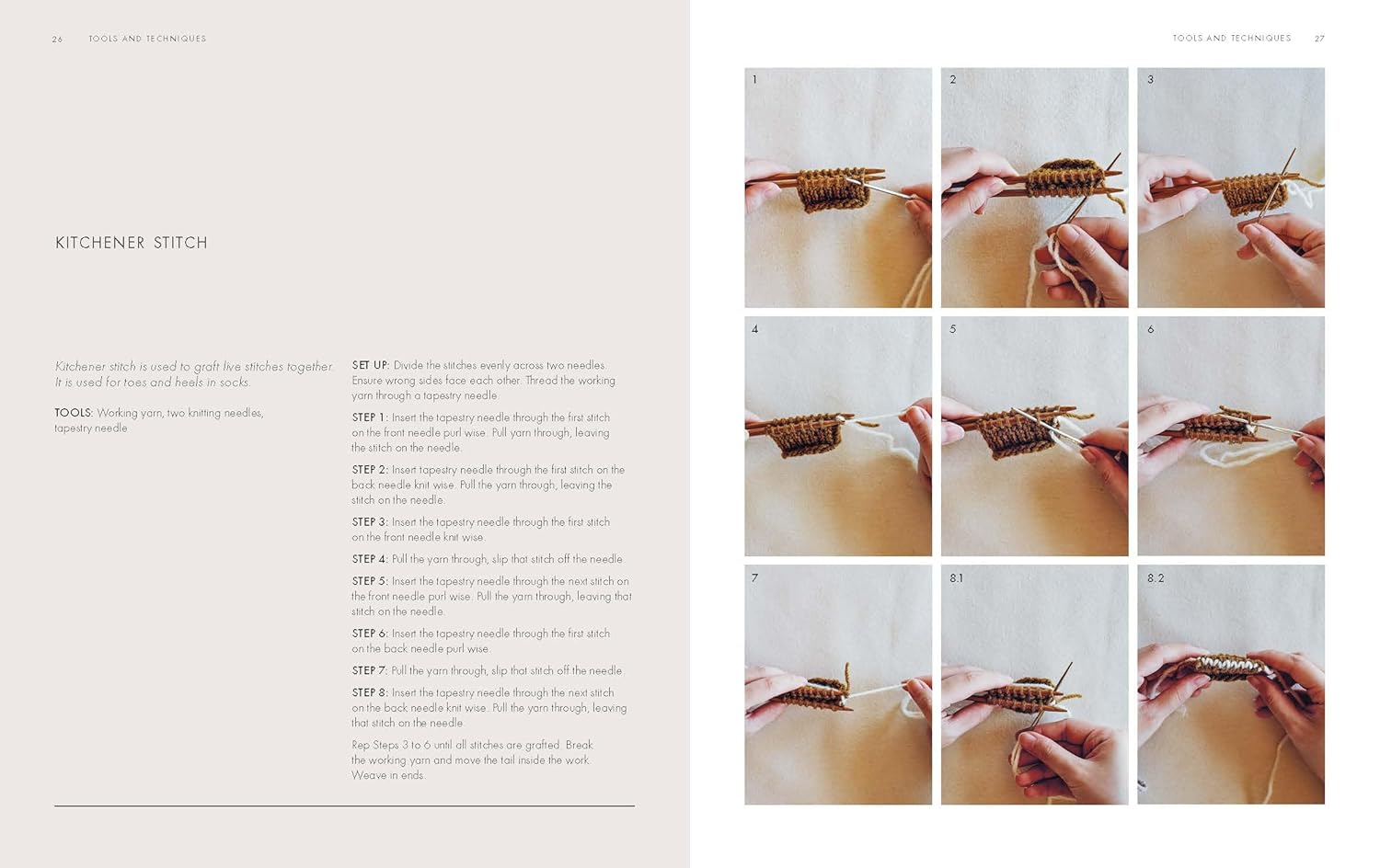 26 TOOLS AND TECHNIQUES

KITCHENER STITCH

Kitchener stitch is used to graft live stitches together. It is used for toes and heels in socks.

TOOLS: Working yarn, two knitting needles, tapestry needle

SET UP: Divide the stitches evenly across two needles. Ensure wrong sides face each other. Thread the working yarn through a tapestry needle.

STEP 1: Insert the tapestry needle through the first stitch on the front needle purl wise. Pull yarn through, leaving the stitch on the needle.

STEP 2: Insert tapestry needle through the first stitch on the back needle knit wise. Pull the yarn through, leaving the stitch on the needle.

STEP 3: Insert the tapestry needle through the first stitch on the front needle knit wise.

STEP 4: Pull the yarn through, slip that stitch off the needle.

STEP 5: Insert the tapestry needle through the next stitch on the front needle purl wise. Pull the yarn through, leaving that stitch on the needle.

STEP 6: Insert the tapestry needle through the first stitch on the back needle purl wise.

STEP 7: Pull the yarn through, slip that stitch off the needle.

STEP 8: Insert the tapestry needle through the next stitch on the back needle knit wise. Pull the yarn through, leaving that stitch on the needle.

Rep Steps 3 to 6 until all stitches are grafted. Break the working yarn and move the tail inside the work. Weave in ends.

TOOLS AND TECHNIQUES 27

1

2

3

4

5

6

7

8.1

8.2